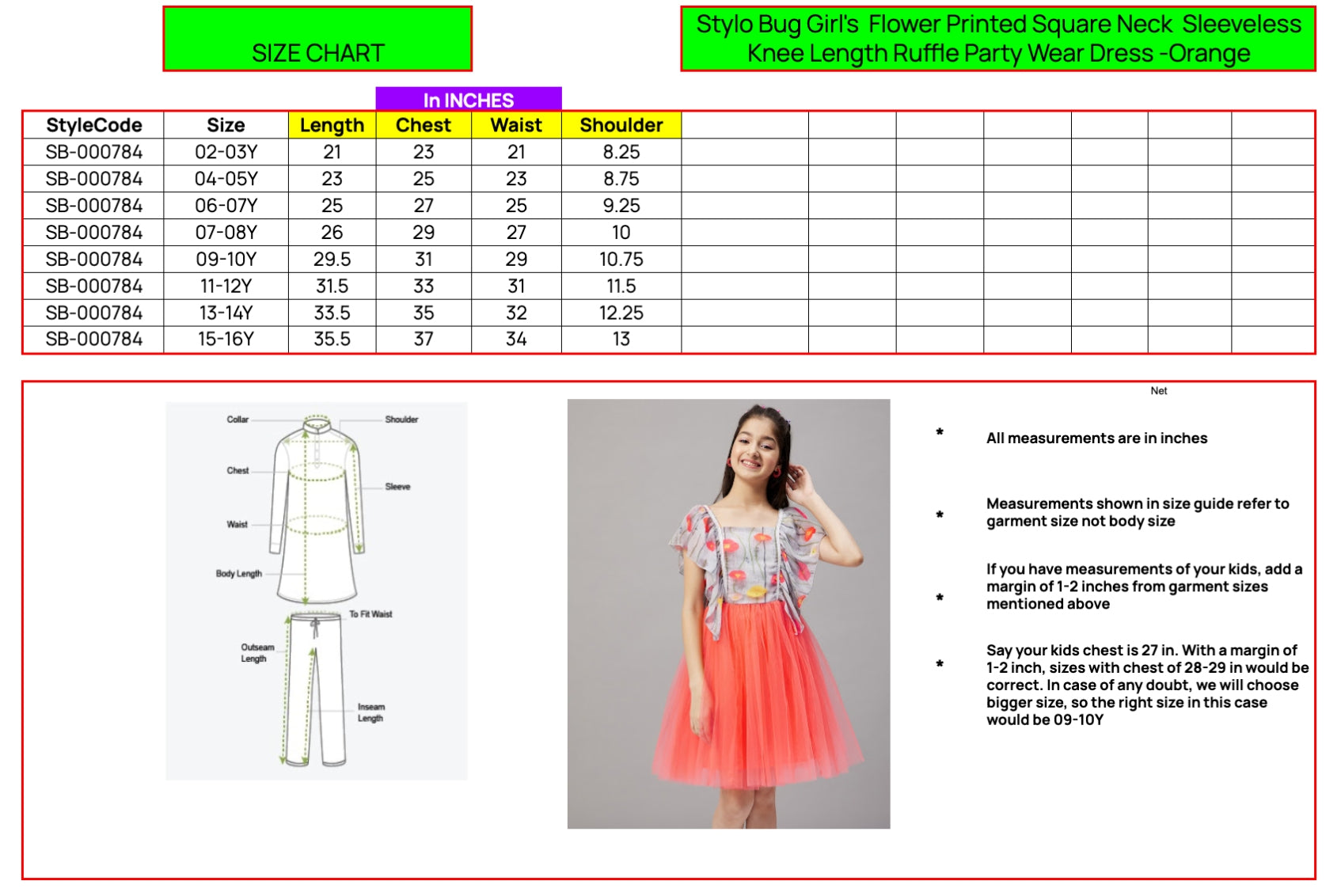 SIZE CHART

Stylo Bug Girl's Flower Printed Square Neck Sleeveless Knee Length Ruffle Party Wear Dress -Orange

In INCHES

| StyleCode | Size | Length | Chest | Waist | Shoulder |
|---|---|---|---|---|---|
| SB-000784 | 02-03Y | 21 | 23 | 21 | 8.25 |
| SB-000784 | 04-05Y | 23 | 25 | 23 | 8.75 |
| SB-000784 | 06-07Y | 25 | 27 | 25 | 9.25 |
| SB-000784 | 07-08Y | 26 | 29 | 27 | 10 |
| SB-000784 | 09-10Y | 29.5 | 31 | 29 | 10.75 |
| SB-000784 | 11-12Y | 31.5 | 33 | 31 | 11.5 |
| SB-000784 | 13-14Y | 33.5 | 35 | 32 | 12.25 |
| SB-000784 | 15-16Y | 35.5 | 37 | 34 | 13 |

Collar
Shoulder
Chest
Sleeve
Waist
Body Length
To Fit Waist
Outseam Length
Inseam Length

Net

* All measurements are in inches

* Measurements shown in size guide refer to garment size not body size

* If you have measurements of your kids, add a margin of 1-2 inches from garment sizes mentioned above

* Say your kids chest is 27 in. With a margin of 1-2 inch, sizes with chest of 28-29 in would be correct. In case of any doubt, we will choose bigger size, so the right size in this case would be 09-10Y